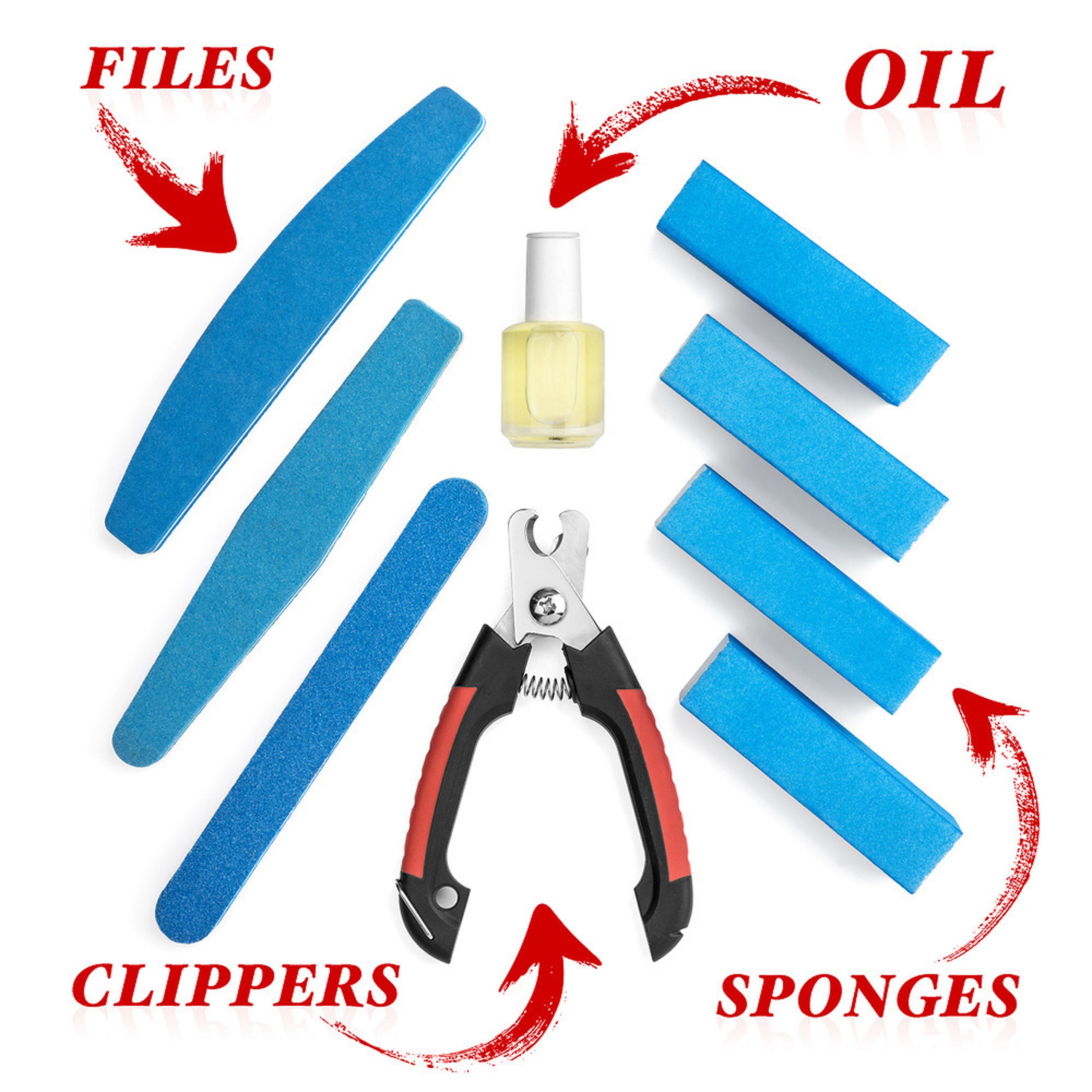 FILES

OIL

CLIPPERS

SPONGES