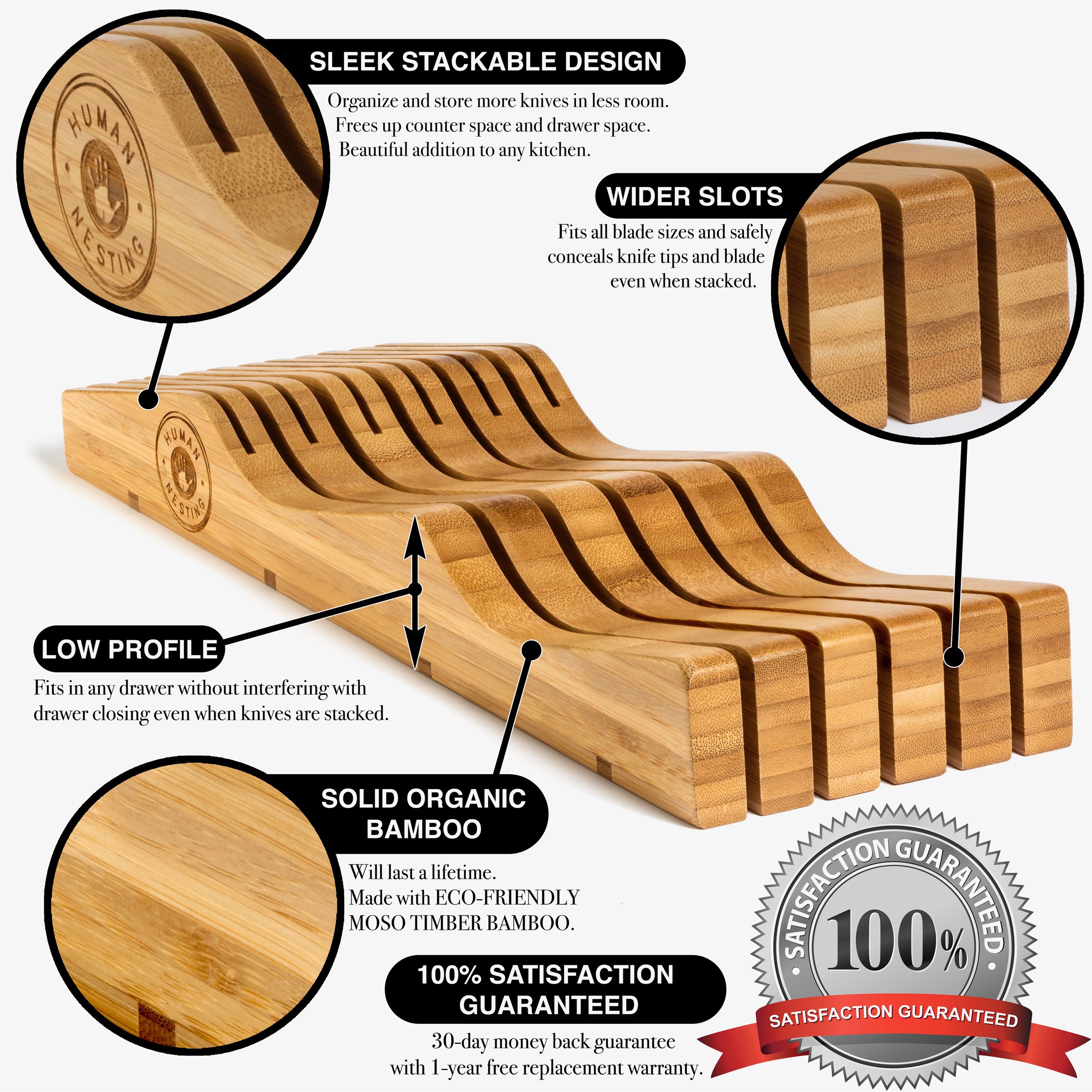 HUMAN NESTING

SLEEK STACKABLE DESIGN

Organize and store more knives in less room. Frees up counter space and drawer space. Beautiful addition to any kitchen.

WIDER SLOTS

Fits all blade sizes and safely conceals knife tips and blade even when stacked.

HUMAN NESTING

LOW PROFILE

Fits in any drawer without interfering with drawer closing even when knives are stacked.

SOLID ORGANIC BAMBOO

Will last a lifetime.
Made with ECO-FRIENDLY MOSO TIMBER BAMBOO.

100% SATISFACTION GUARANTEED

30-day money back guarantee with 1-year free replacement warranty.

SATISFACTION GUARANTEED
100%
SATISFACTION GUARANTEED