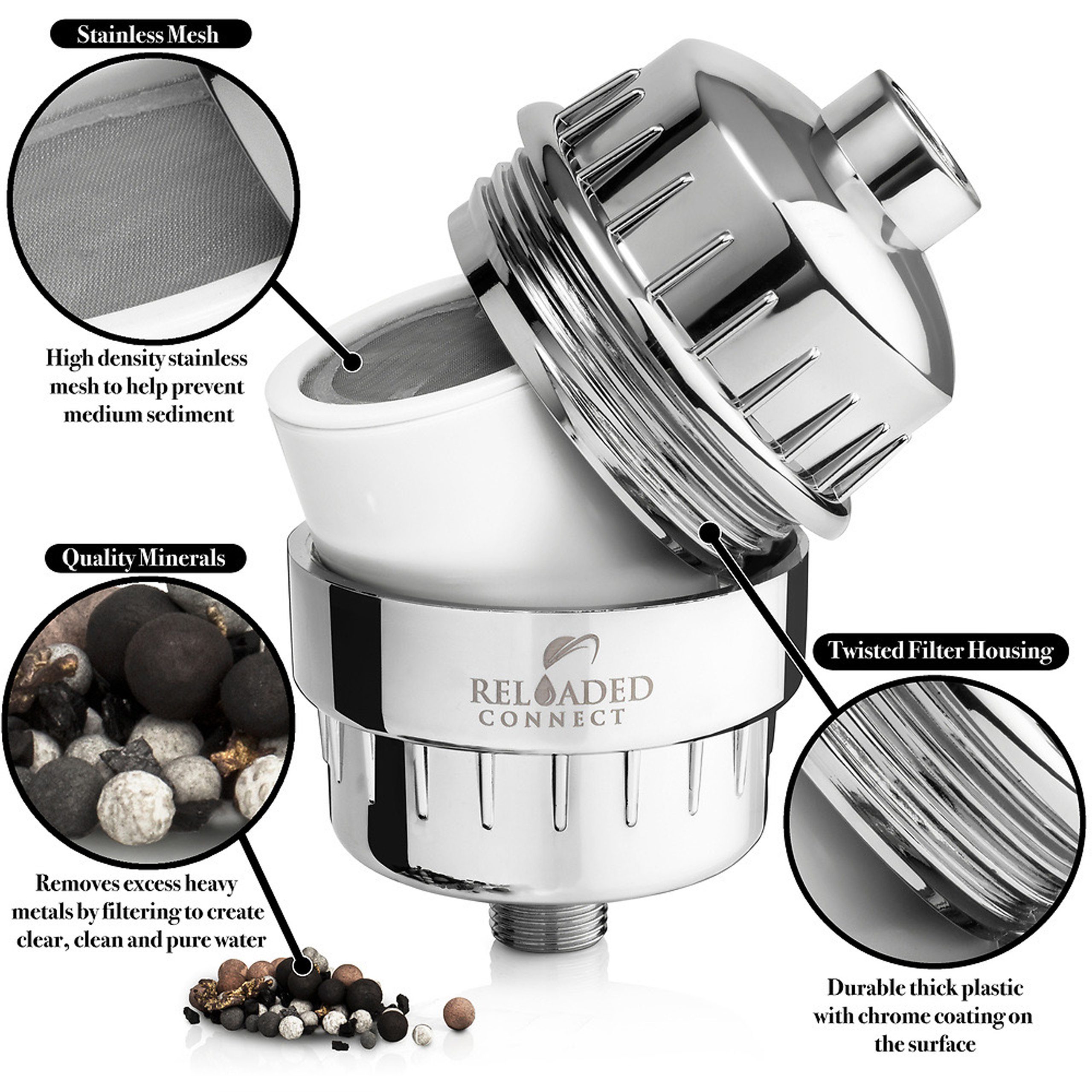 Stainless Mesh

High density stainless mesh to help prevent medium sediment

Quality Minerals

Removes excess heavy metals by filtering to create clear, clean and pure water

RELOADED CONNECT

Twisted Filter Housing

Durable thick plastic with chrome coating on the surface